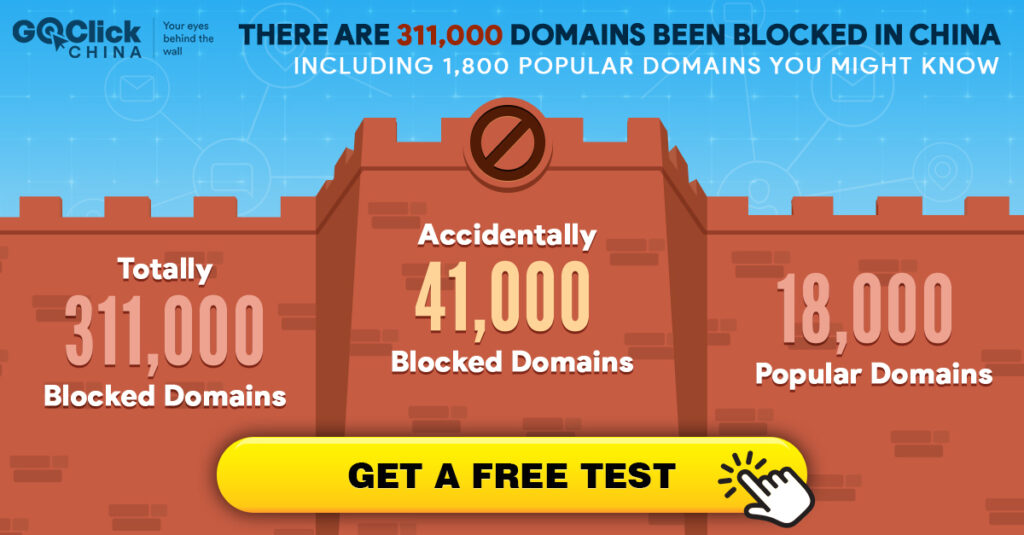 GOClick CHINA
Your eyes behind the wall

THERE ARE 311,000 DOMAINS BEEN BLOCKED IN CHINA
INCLUDING 1,800 POPULAR DOMAINS YOU MIGHT KNOW

Totally
311,000
Blocked Domains

Accidentally
41,000
Blocked Domains

18,000
Popular Domains

GET A FREE TEST